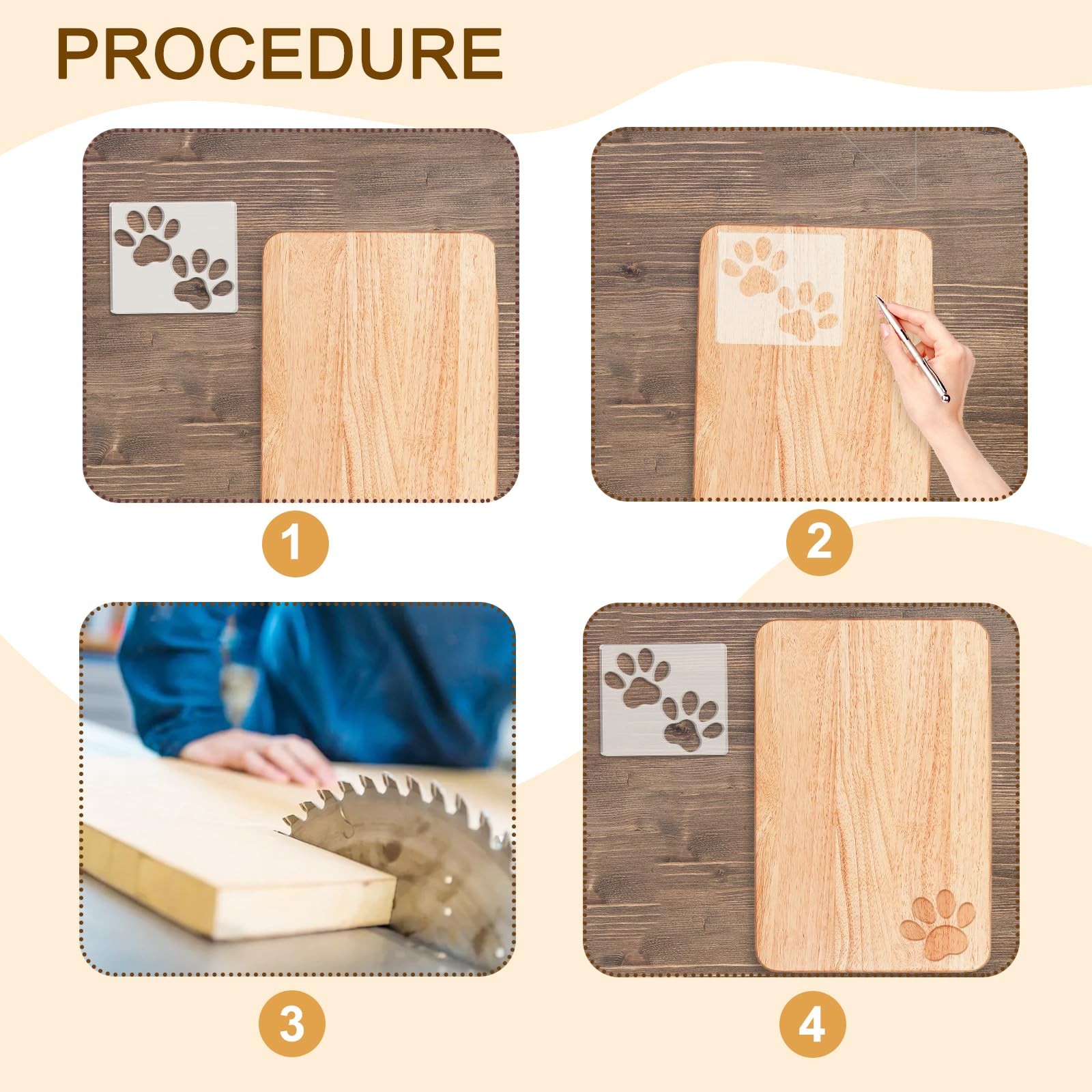 PROCEDURE

1

2

3

4