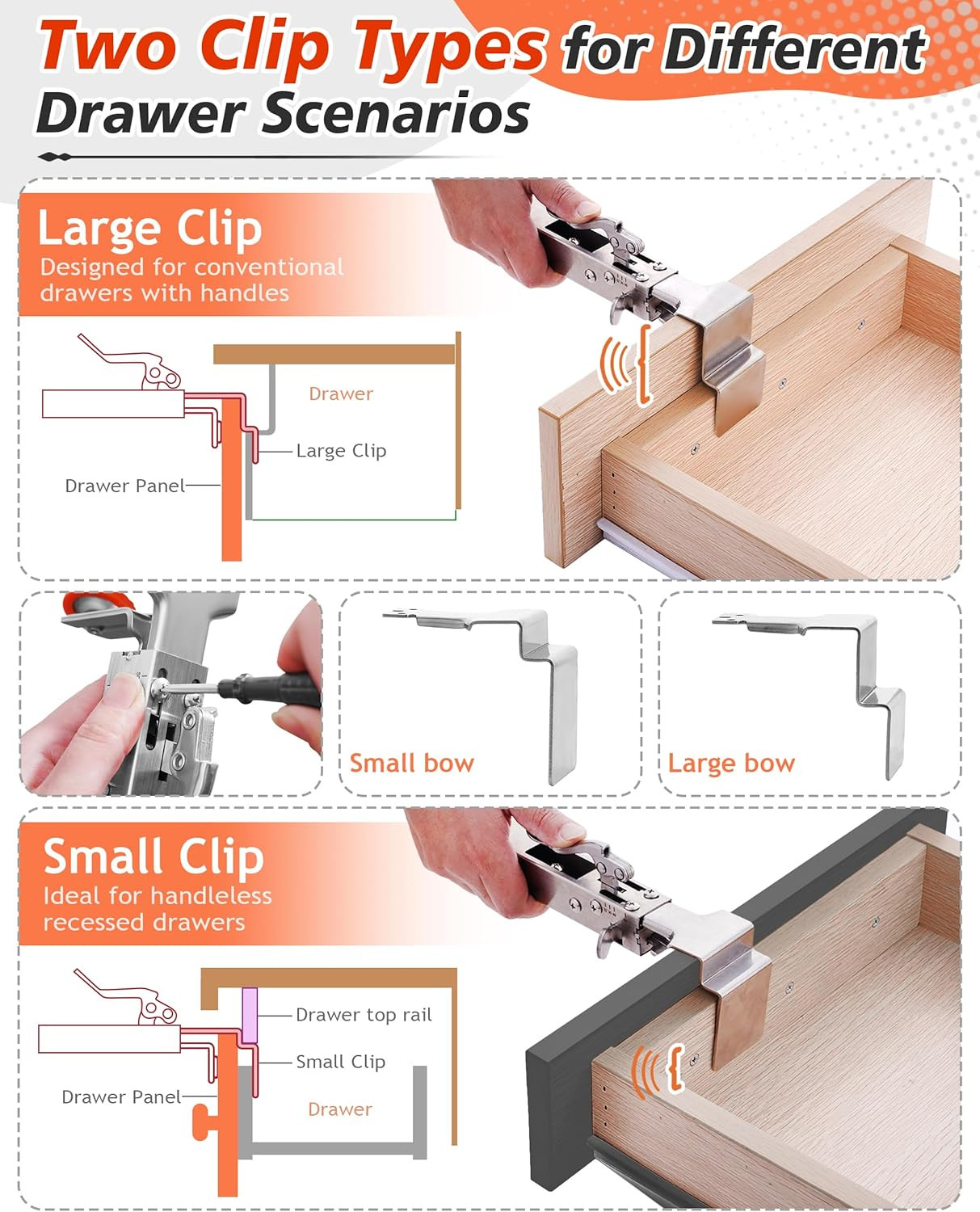 Two Clip Types for Different Drawer Scenarios

Large Clip
Designed for conventional drawers with handles

Drawer
Large Clip
Drawer Panel

Small bow

Large bow

Small Clip
Ideal for handleless recessed drawers

Drawer top rail
Small Clip
Drawer Panel
Drawer